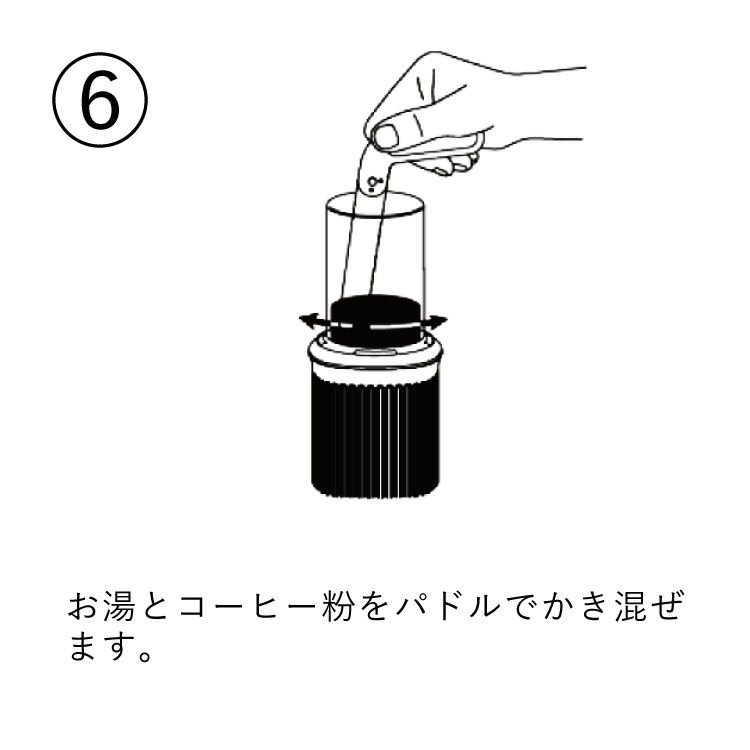 ⑥

お湯とコーヒー粉をパドルでかき混ぜます。